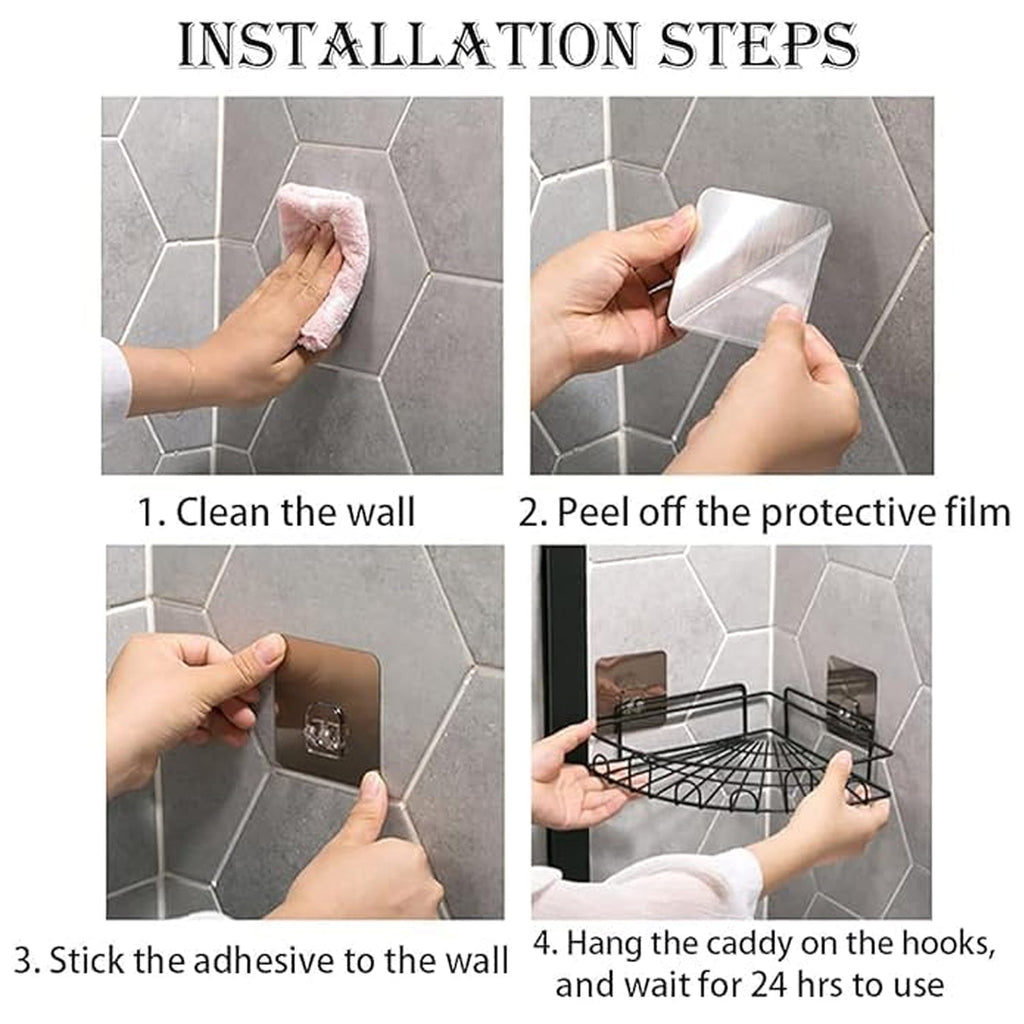 INSTALLATION STEPS

1. Clean the wall

2. Peel off the protective film

3. Stick the adhesive to the wall

4. Hang the caddy on the hooks, and wait for 24 hrs to use