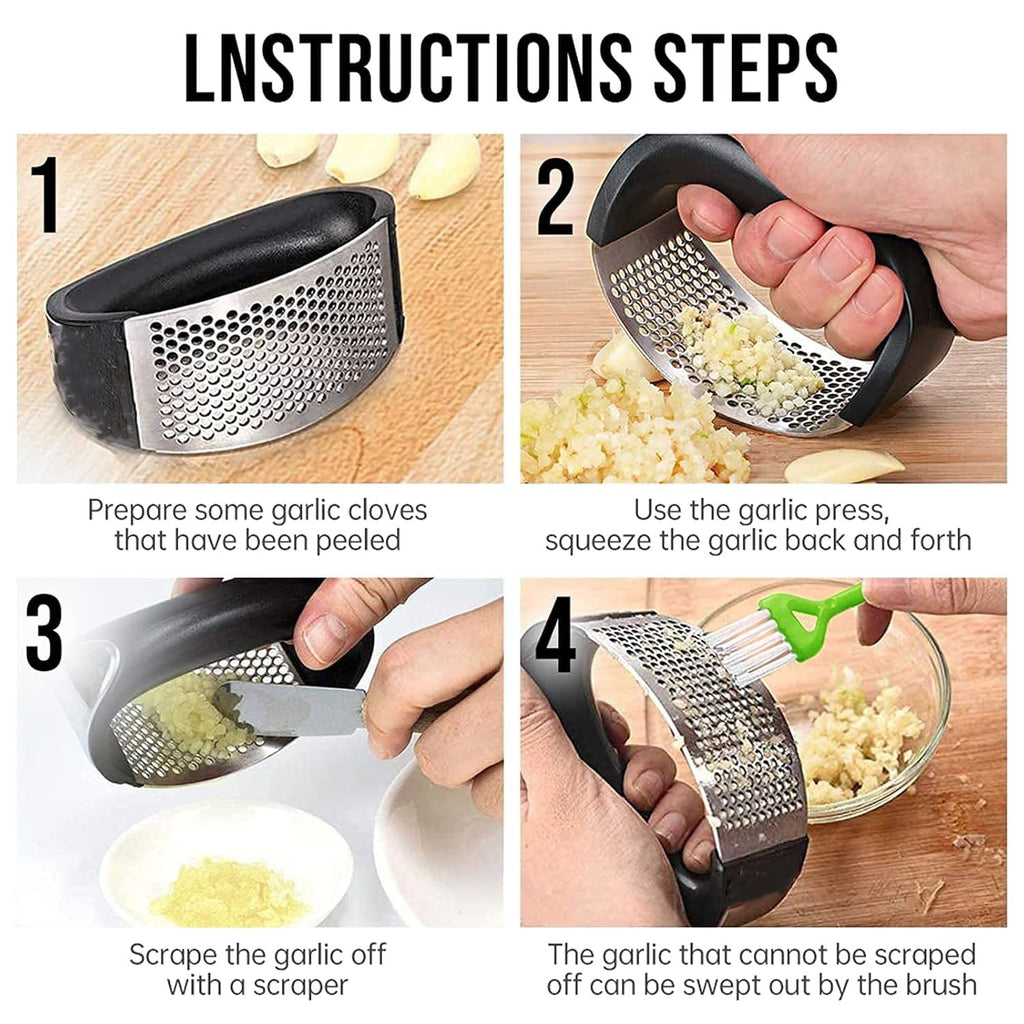 LNSTRUCTIONS STEPS

1

Prepare some garlic cloves that have been peeled

2

Use the garlic press, squeeze the garlic back and forth

3

Scrape the garlic off with a scraper

4

The garlic that cannot be scraped off can be swept out by the brush