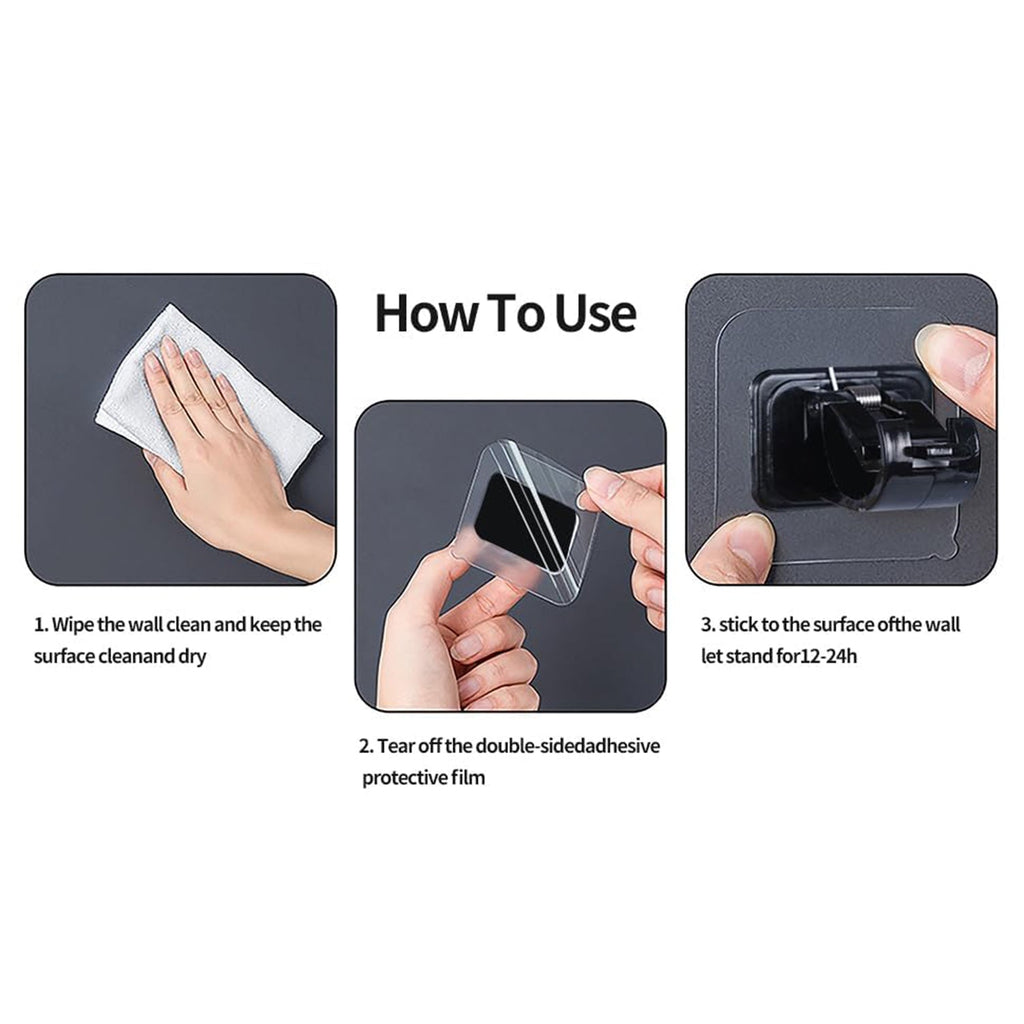 How To Use

1. Wipe the wall clean and keep the surface cleanand dry

2. Tear off the double-sidedadhesive protective film

3. stick to the surface ofthe wall let stand for12-24h