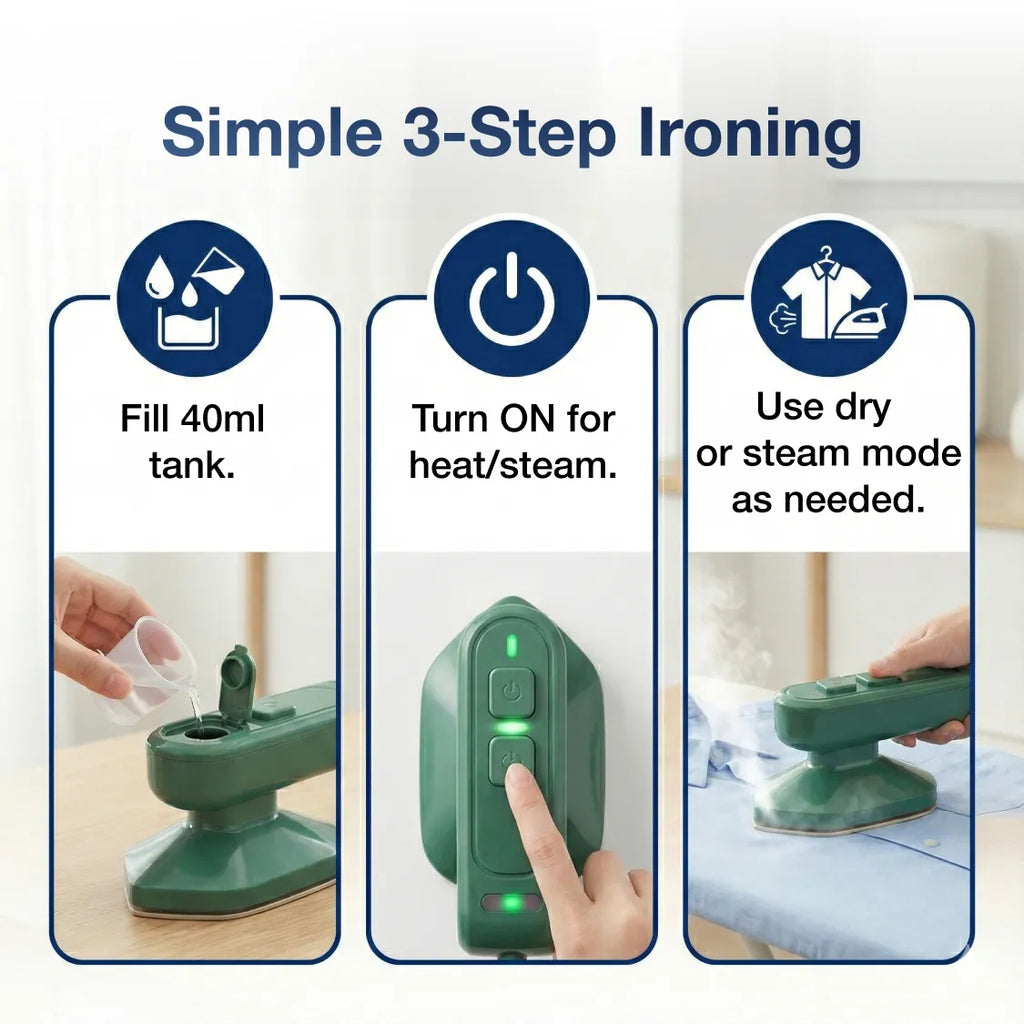 Simple 3-Step Ironing

Fill 40ml tank.

Turn ON for heat/steam.

Use dry or steam mode as needed.