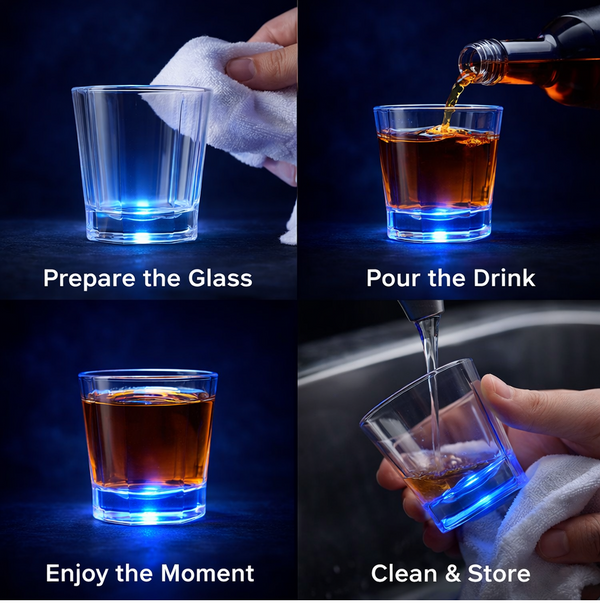 Prepare the Glass

Pour the Drink

Enjoy the Moment

Clean & Store