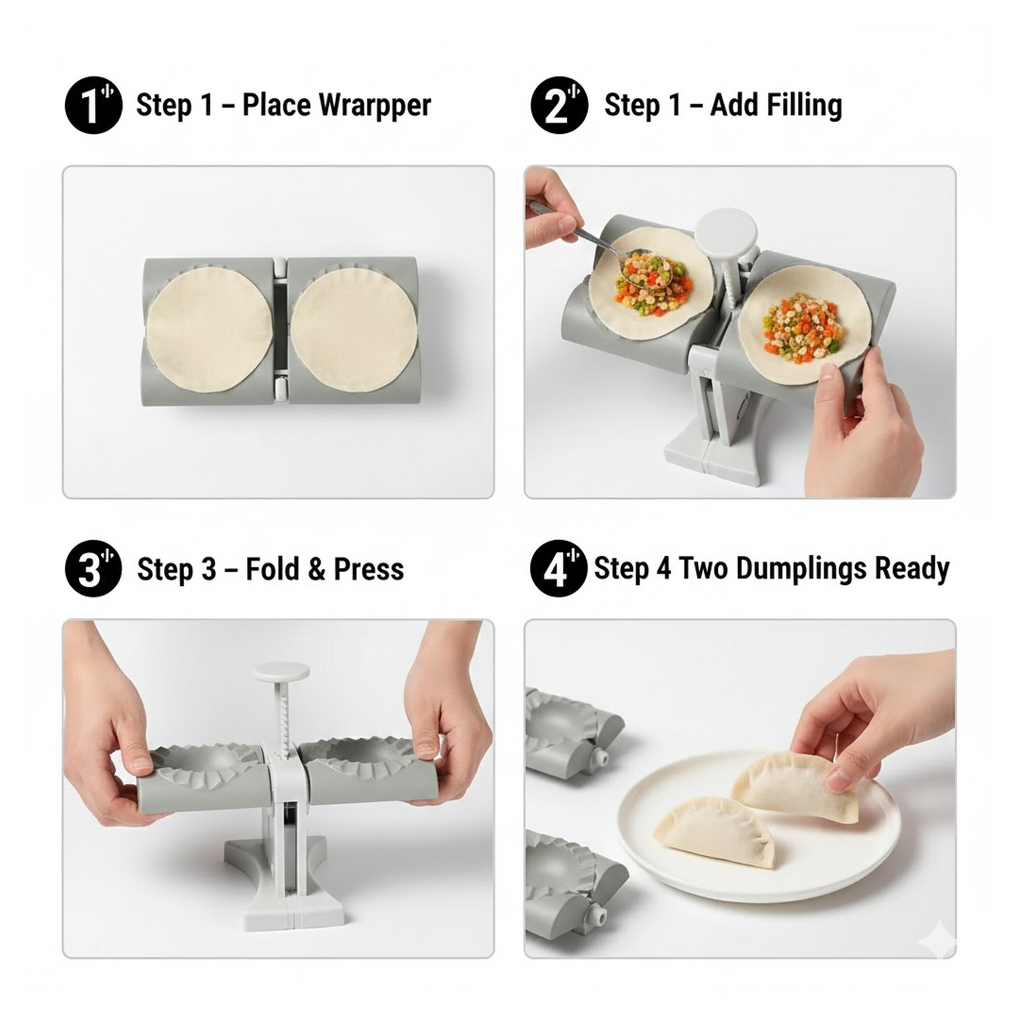 1 Step 1 – Place Wrarpper

2 Step 1 – Add Filling

3 Step 3 – Fold & Press

4 Step 4 Two Dumplings Ready