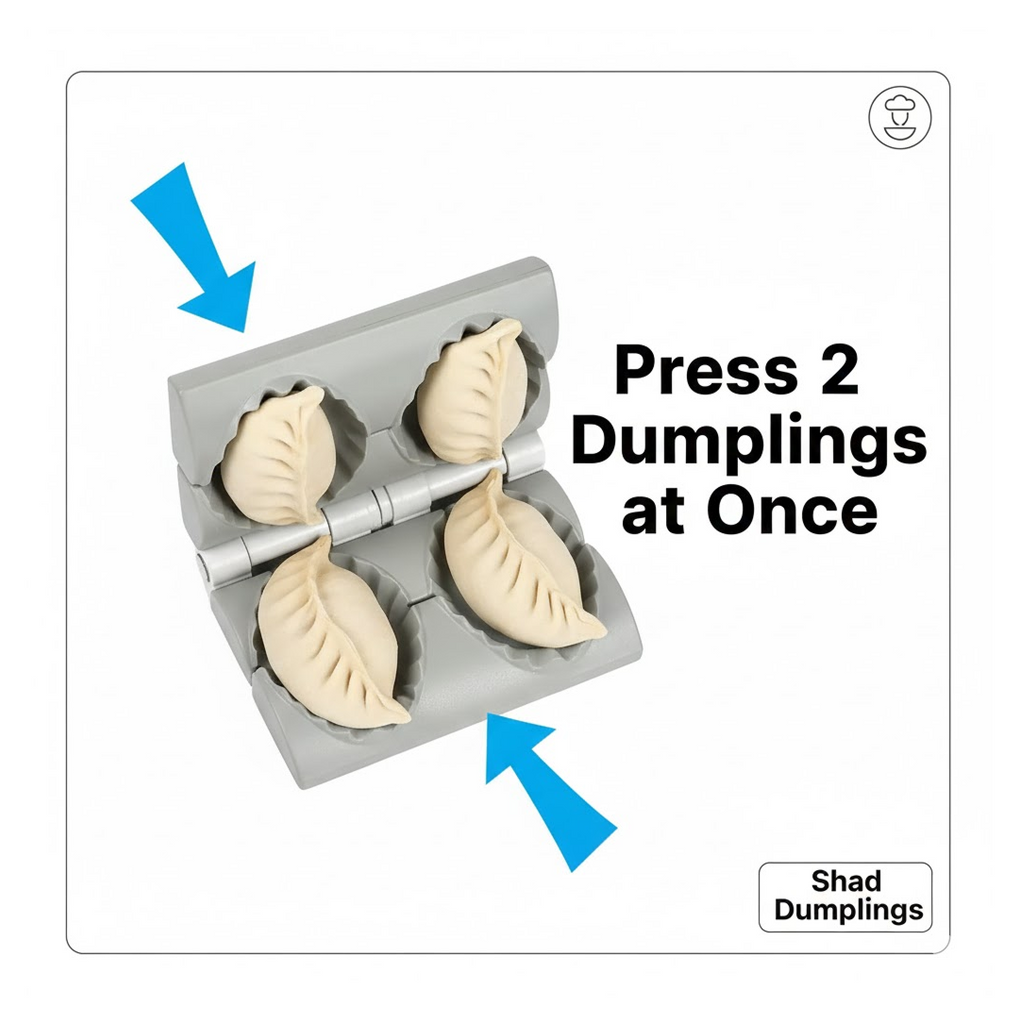 Press 2 Dumplings at Once

Shad Dumplings