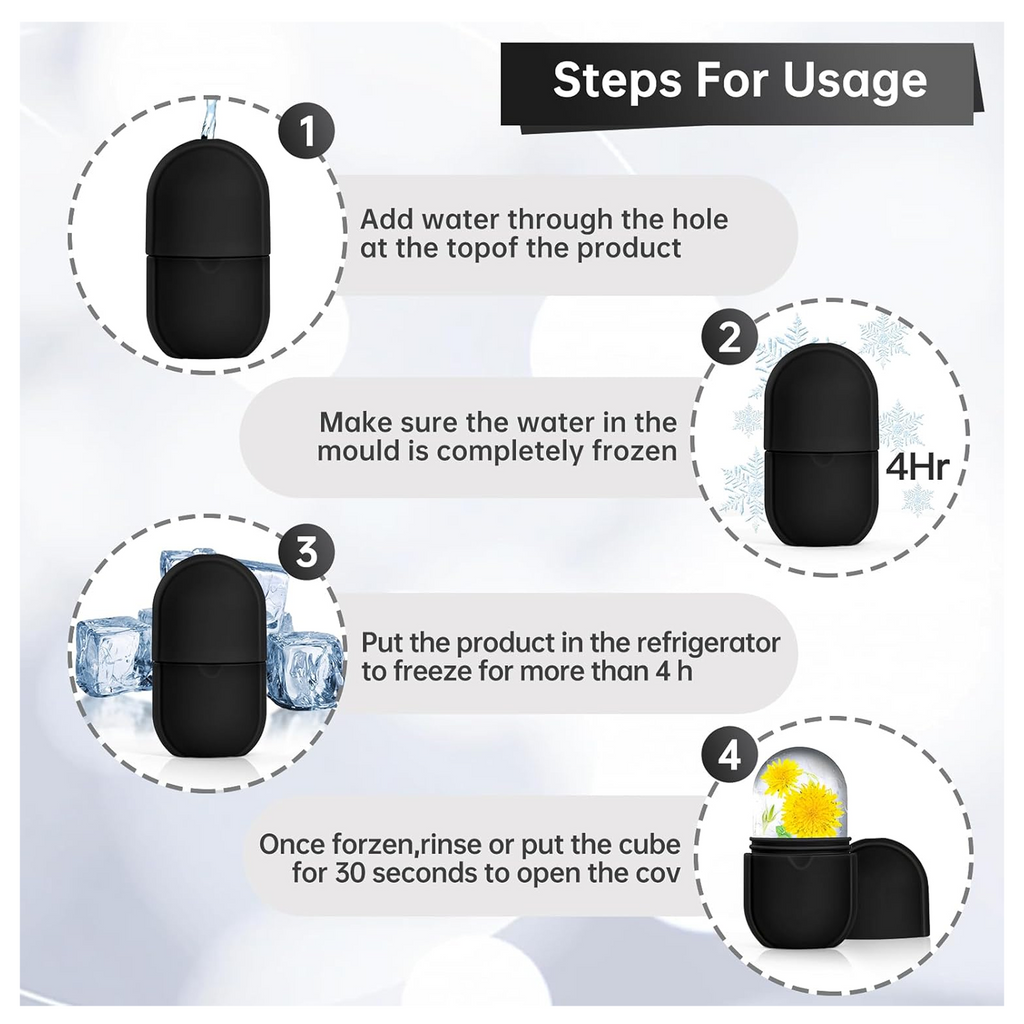 Steps For Usage

1

Add water through the hole at the topof the product

2

Make sure the water in the mould is completely frozen

4Hr

3

Put the product in the refrigerator to freeze for more than 4 h

4

Once forzen,rinse or put the cube for 30 seconds to open the cov